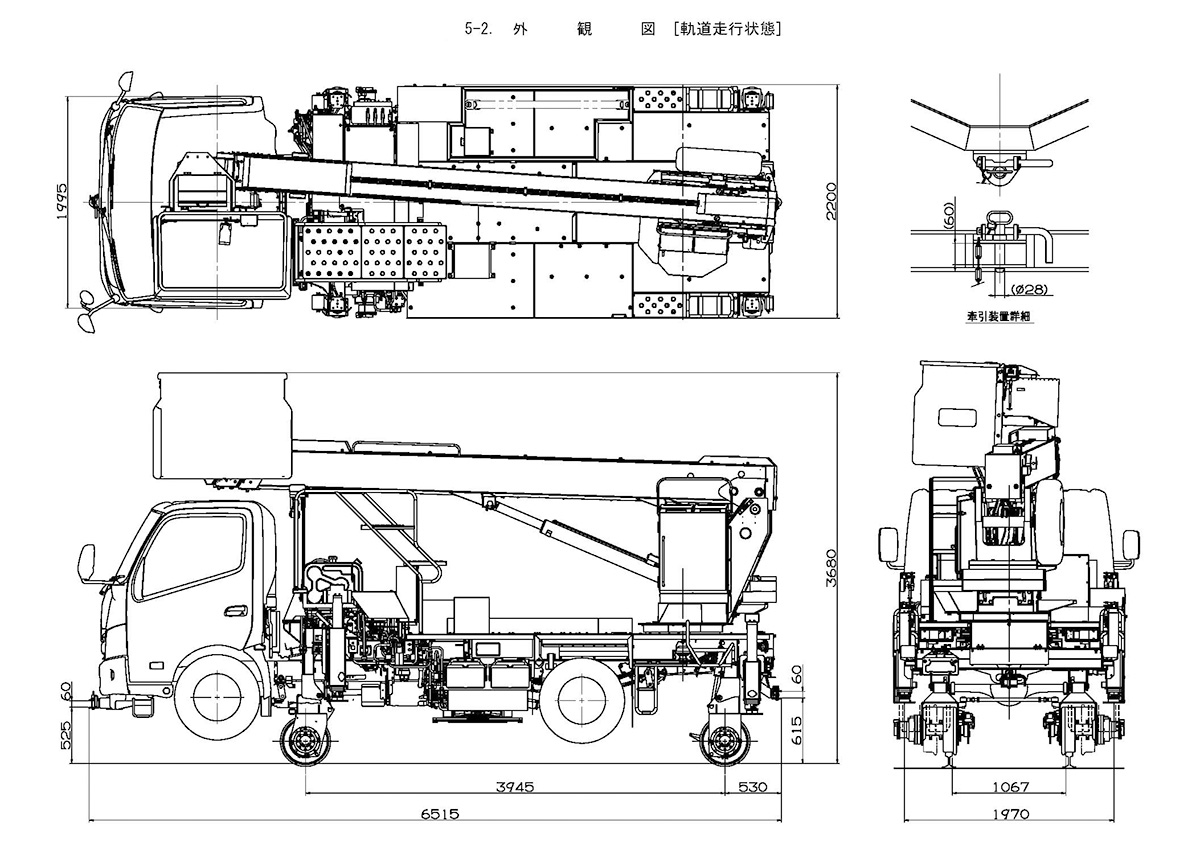 5-2. 外　観　図 [軌道走行状態]

1995

2200

(50)

(ø28)

牽引装置詳細

3680

60

525

60

615

3945

530

6515

1067

1970